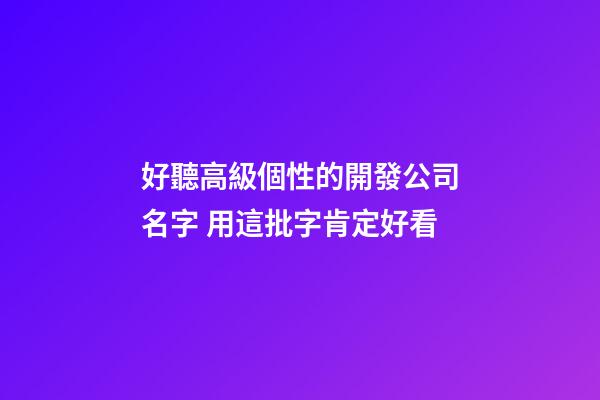 好聽高級個性的開發公司名字 用這批字肯定好看